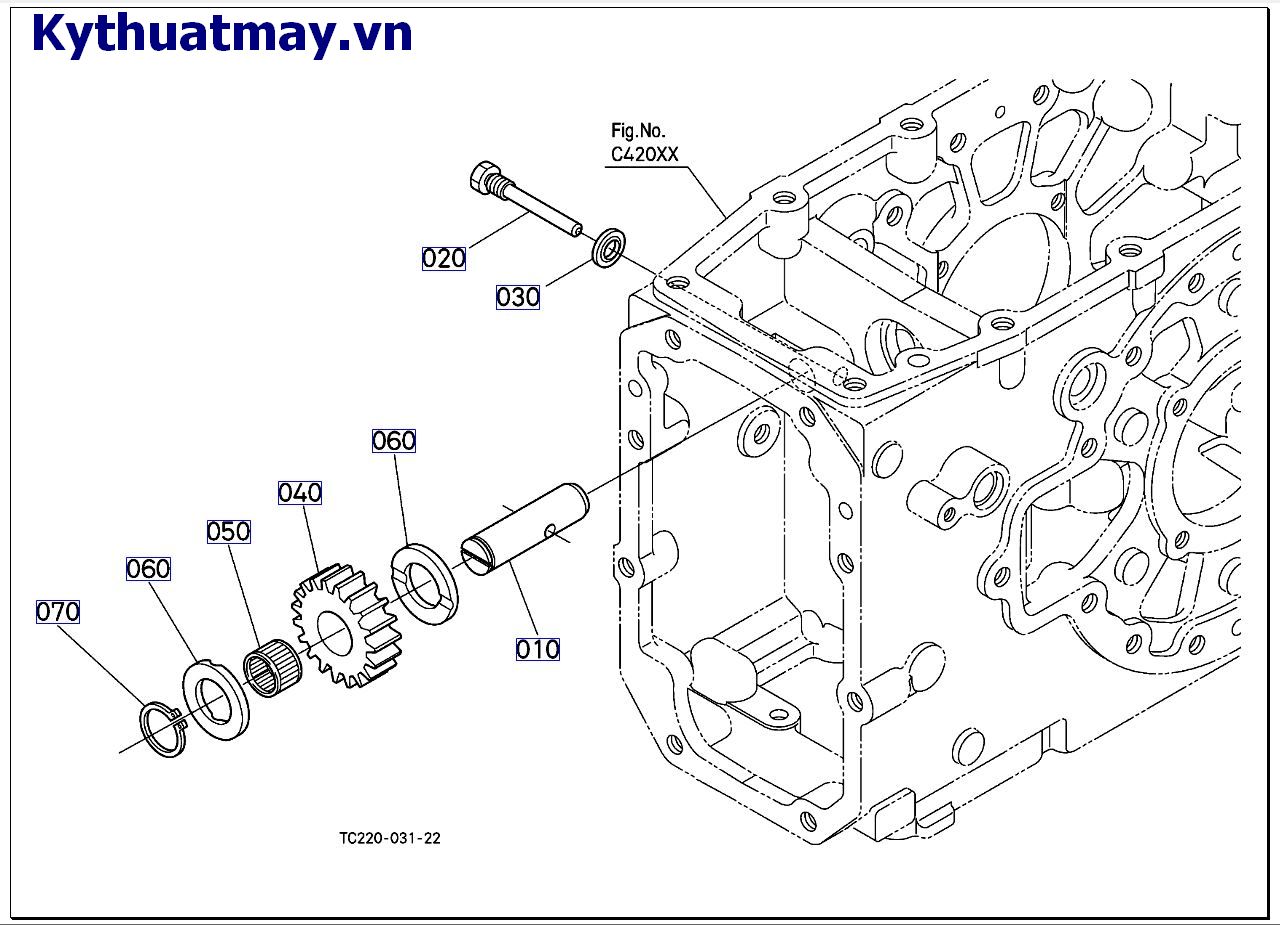 Kythuatmay.vn

Fig.No.
C420XX

020

030

060

040

050

060

070

010

TC220-031-22